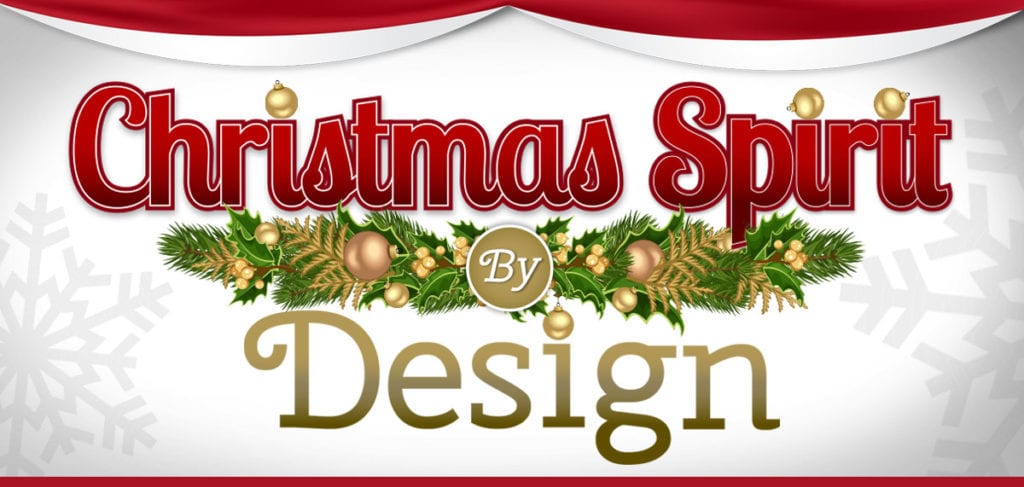 Christmas Spirit
By
Design